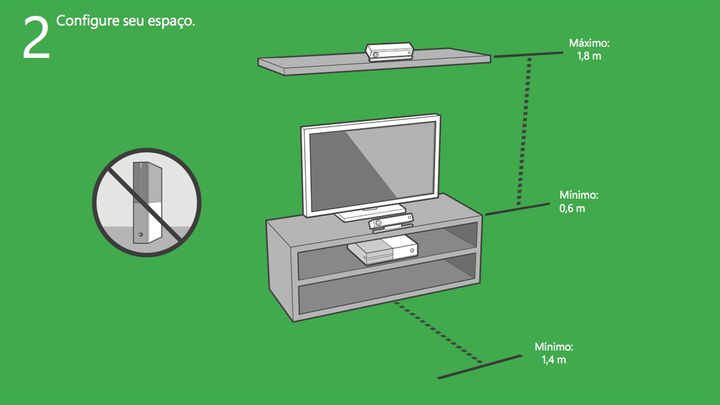 2 Configure seu espaço.

Máximo:
1,8 m

Mínimo:
0,6 m

Mínimo:
1,4 m