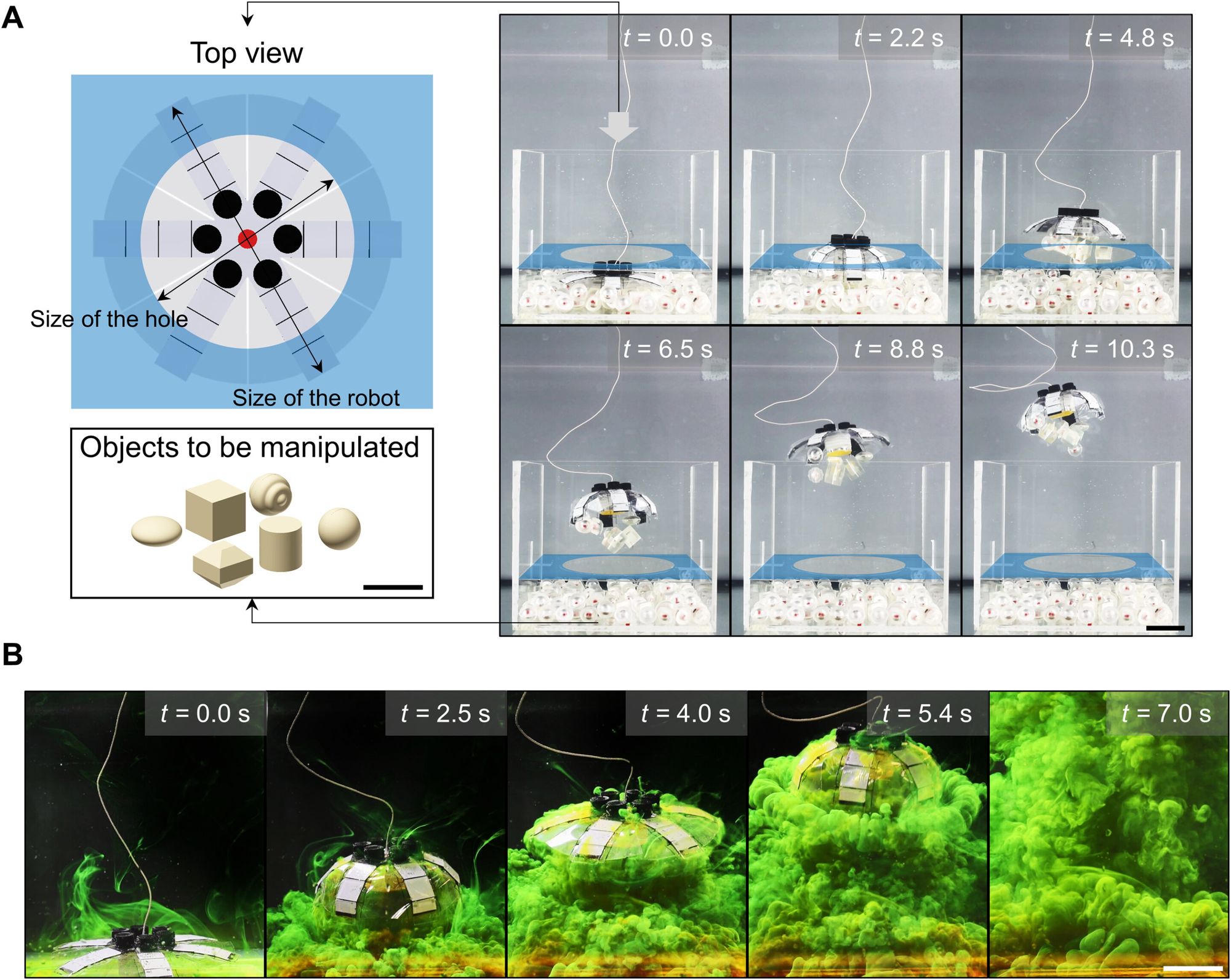 A

Top view

Size of the hole

Size of the robot

Objects to be manipulated

$t$ = 0.0 s

$t$ = 2.2 s

$t$ = 4.8 s

$t$ = 6.5 s

$t$ = 8.8 s

$t$ = 10.3 s

B

$t$ = 0.0 s

$t$ = 2.5 s

$t$ = 4.0 s

$t$ = 5.4 s

$t$ = 7.0 s